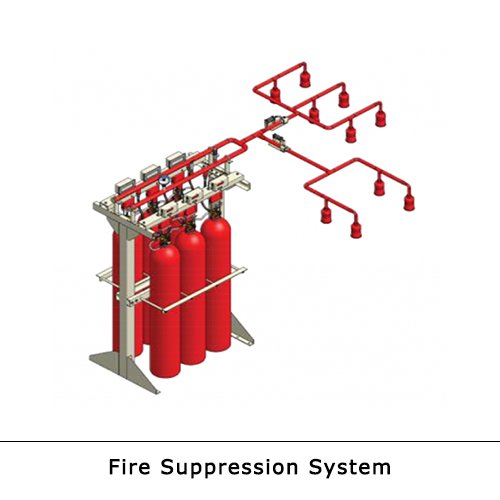 Fire Suppression System